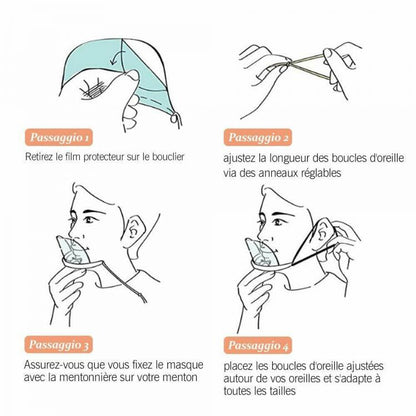 Passaggio 1

Retirez le film protecteur sur le bouclier

Passaggio 2

ajustez la longueur des boucles d'oreille via des anneaux réglables

Passaggio 3

Assurez-vous que vous fixez le masque avec la mentonnière sur votre menton

Passaggio 4

placez les boucles d'oreille ajustées autour de vos oreilles et s'adapte à toutes les tailles