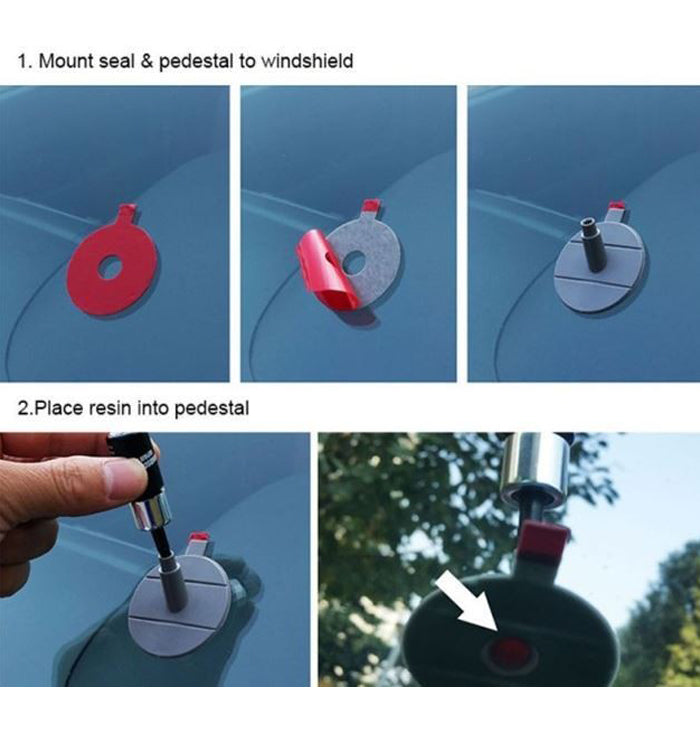 1. Mount seal & pedestal to windshield

2.Place resin into pedestal