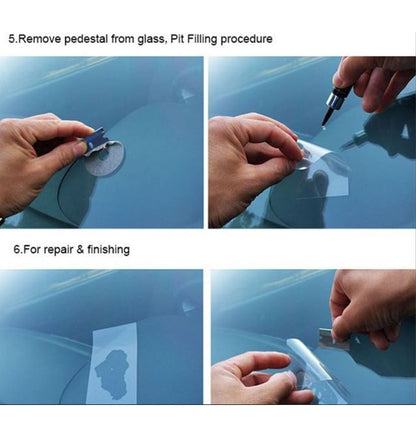 5.Remove pedestal from glass, Pit Filling procedure

6.For repair & finishing