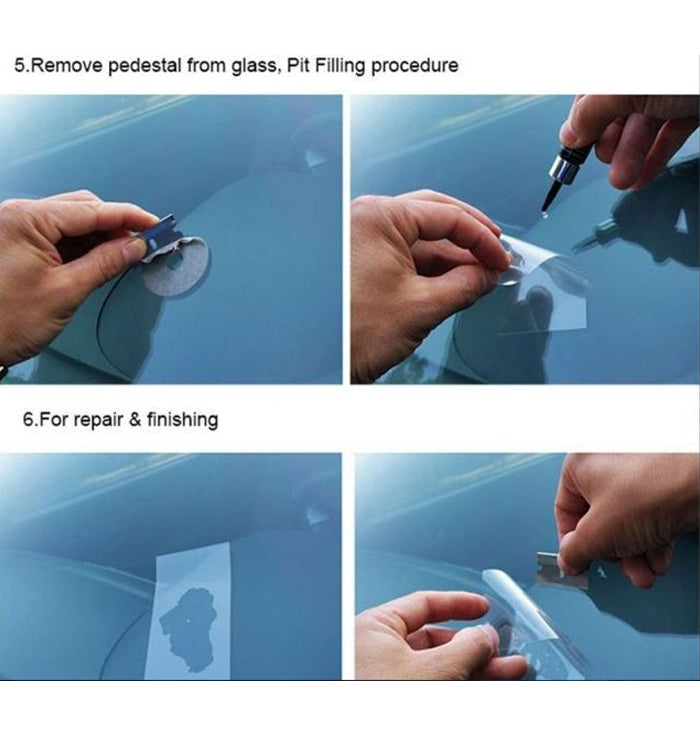 5.Remove pedestal from glass, Pit Filling procedure

6.For repair & finishing