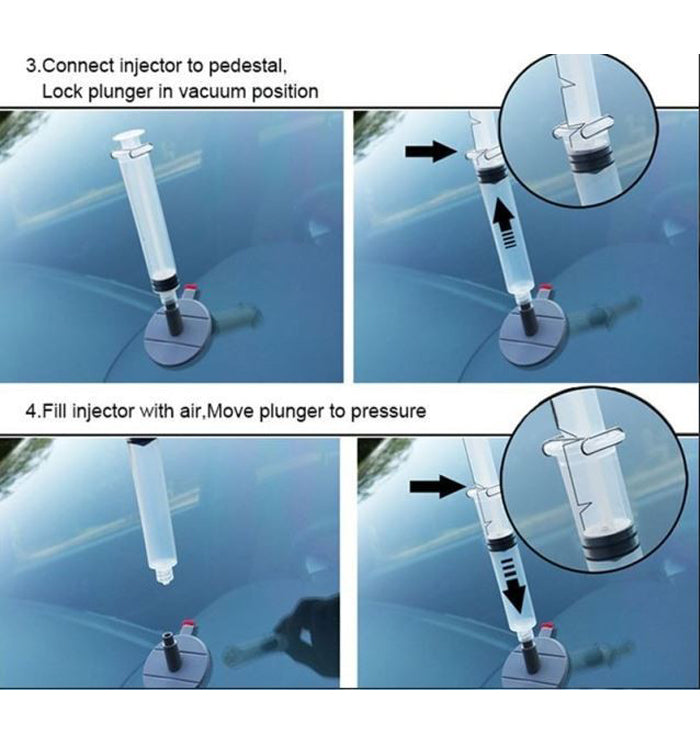 3.Connect injector to pedestal,
Lock plunger in vacuum position

4.Fill injector with air,Move plunger to pressure