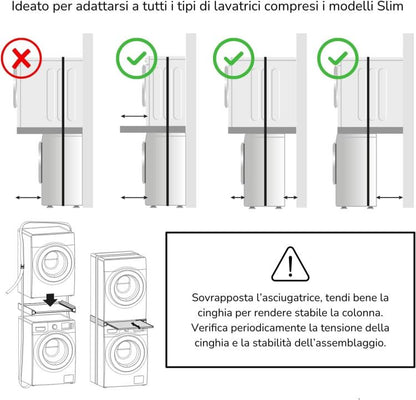 Ideato per adattarsi a tutti i tipi di lavatrici compresi i modelli Slim

Sovrapposta l'asciugatrice, tendi bene la cinghia per rendere stabile la colonna. Verifica periodicamente la tensione della cinghia e la stabilità dell'assemblaggio.