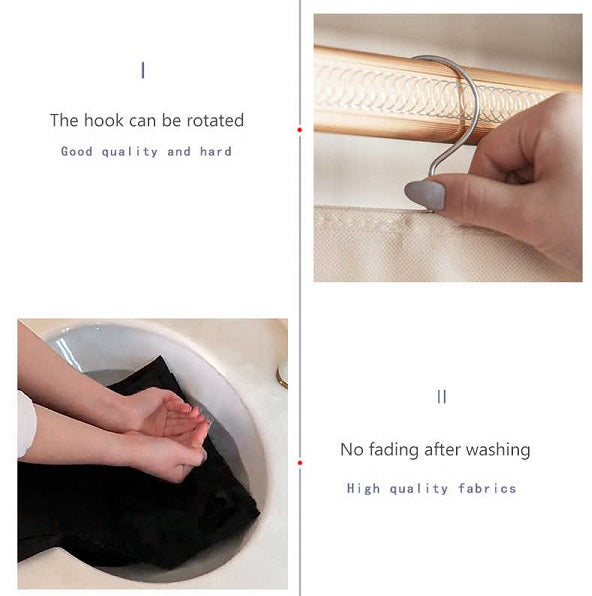 I

The hook can be rotated

Good quality and hard

II

No fading after washing

High quality fabrics