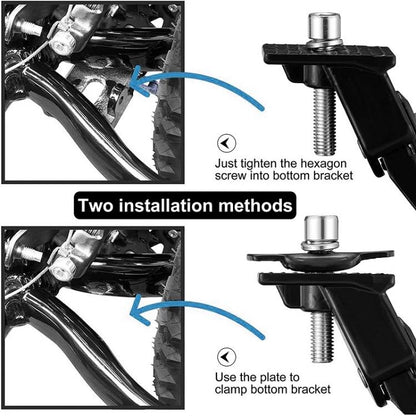 Just tighten the hexagon screw into bottom bracket

Two installation methods

Use the plate to clamp bottom bracket