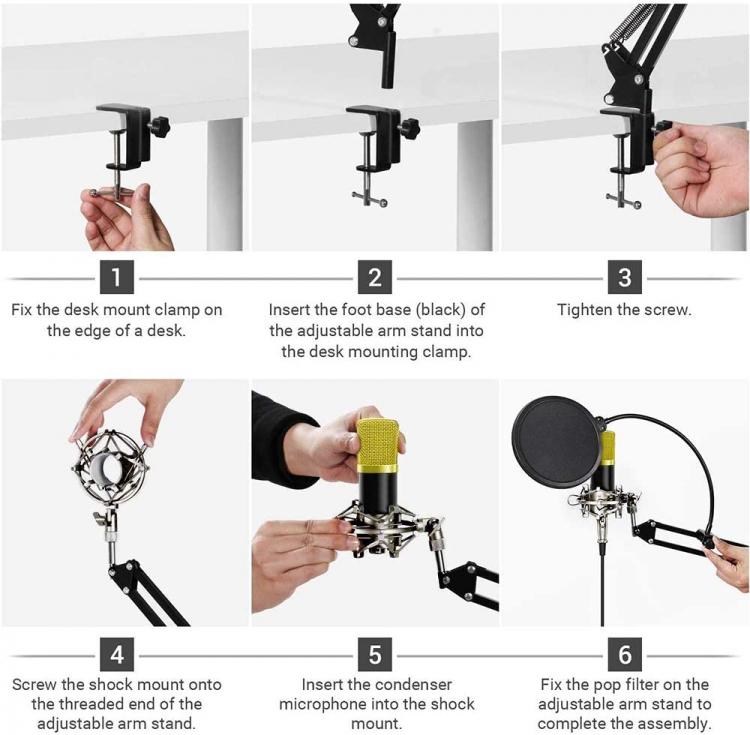 1

Fix the desk mount clamp on the edge of a desk.

2

Insert the foot base (black) of the adjustable arm stand into the desk mounting clamp.

3

Tighten the screw.

4

Screw the shock mount onto the threaded end of the adjustable arm stand.

5

Insert the condenser microphone into the shock mount.

6

Fix the pop filter on the adjustable arm stand to complete the assembly.