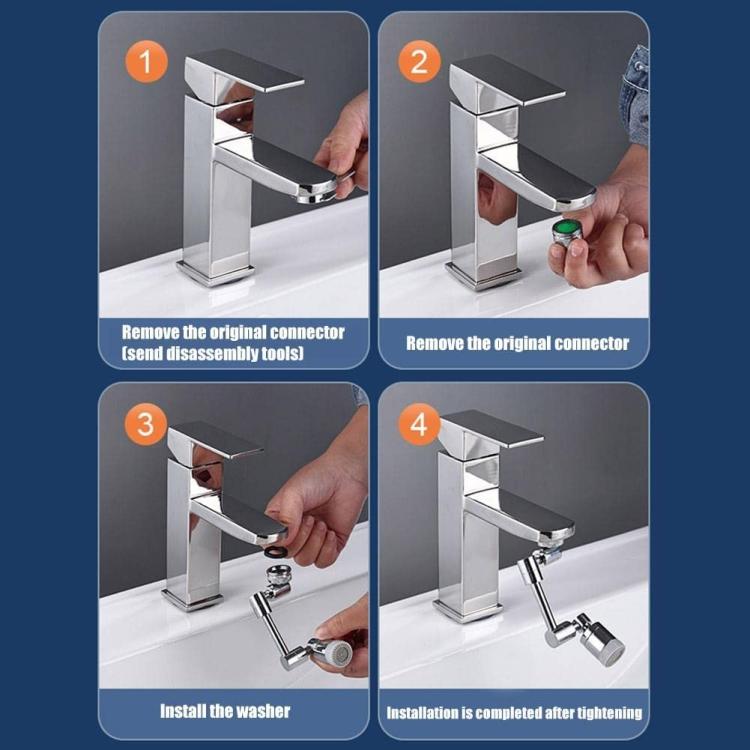 1

Remove the original connector (send disassembly tools)

2

Remove the original connector

3

Install the washer

4

Installation is completed after tightening