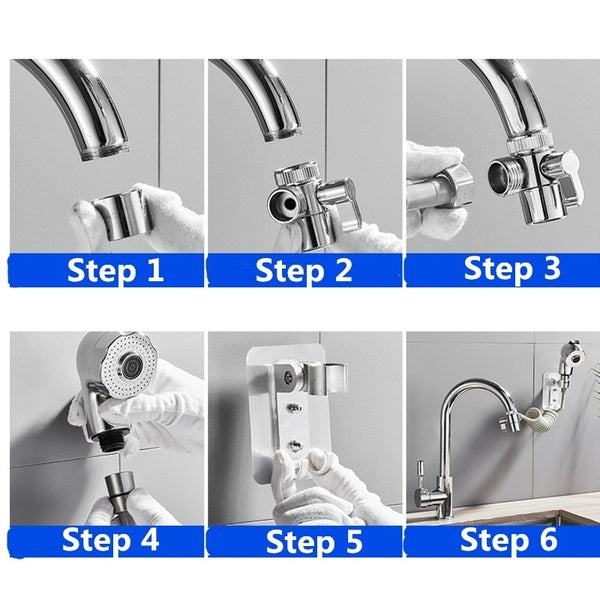 Step 1

Step 2

Step 3

Step 4

Step 5

Step 6