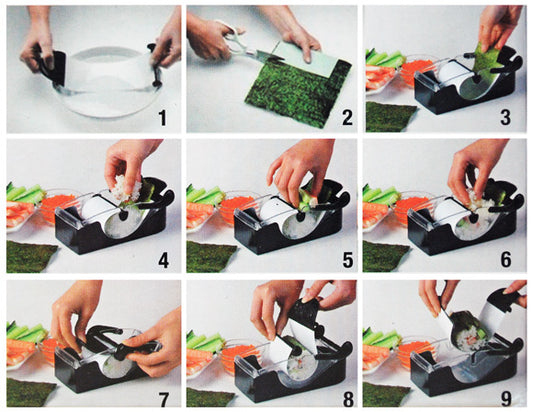 1
2
3
4
5
6
7
8
9