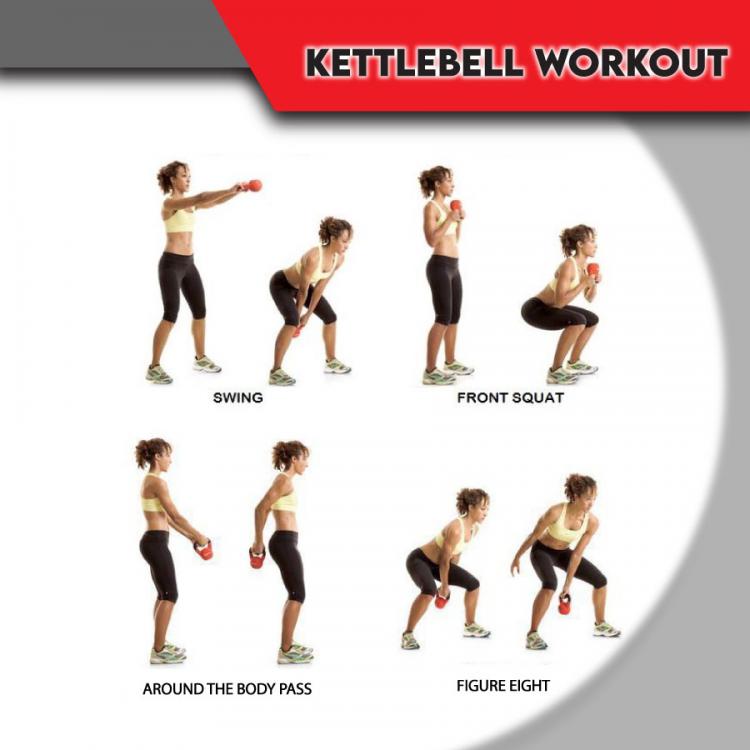 KETTLEBELL WORKOUT

SWING

FRONT SQUAT

AROUND THE BODY PASS

FIGURE EIGHT