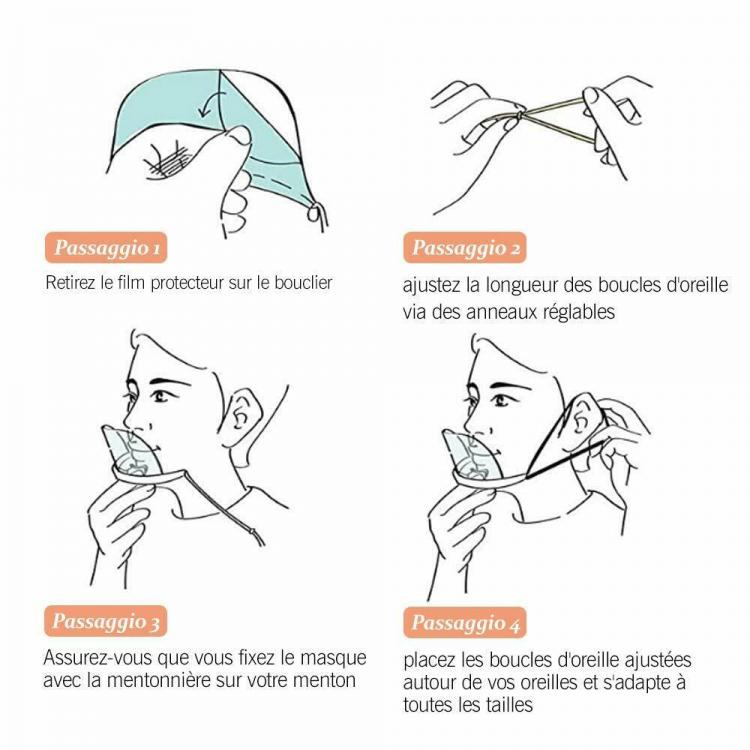 Passaggio 1

Retirez le film protecteur sur le bouclier

Passaggio 2

ajustez la longueur des boucles d'oreille via des anneaux réglables

Passaggio 3

Assurez-vous que vous fixez le masque avec la mentonnière sur votre menton

Passaggio 4

placez les boucles d'oreille ajustées autour de vos oreilles et s'adapte à toutes les tailles