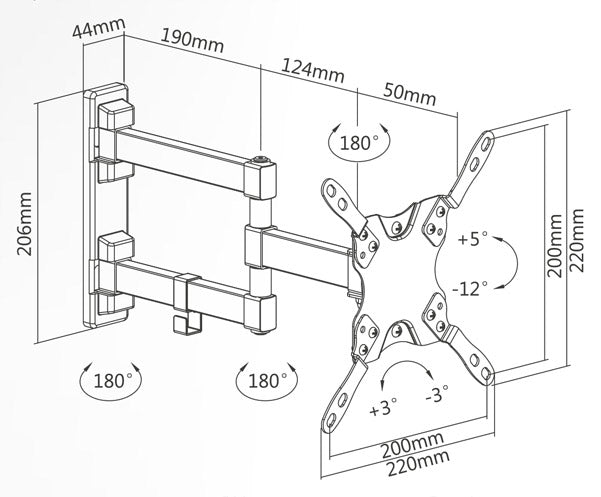 44mm
190mm
124mm
50mm
180°
206mm
+5°
-12°
200mm
220mm
180°
180°
+3°
-3°
200mm
220mm